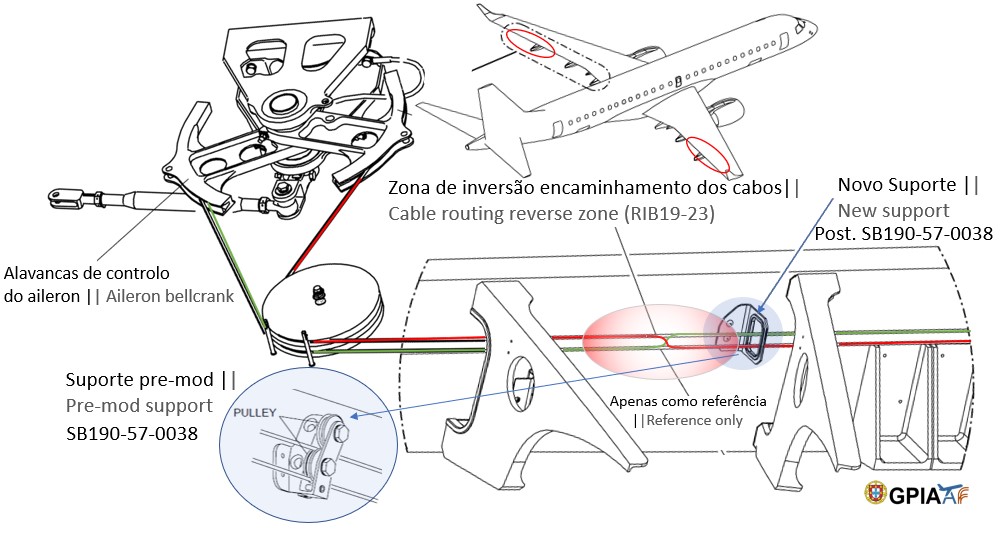 Zona de inversão encaminhamento dos cabos||
Cable routing reverse zone (RIB19-23)

Novo Suporte ||
New support
Post. SB190-57-0038

Alavancas de controlo do aileron || Aileron bellcrank

Suporte pre-mod ||
Pre-mod support
SB190-57-0038

PULLEY

Apenas como referência
||Reference only

GPIAAF