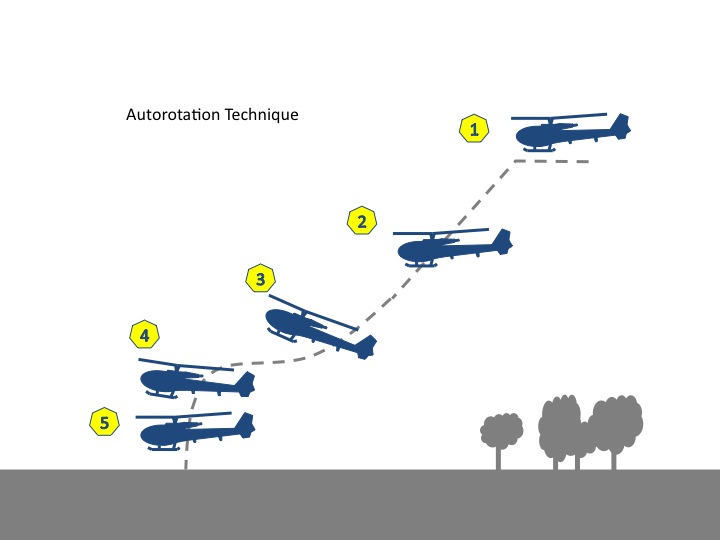 Autorotation Technique

1

2

3

4

5